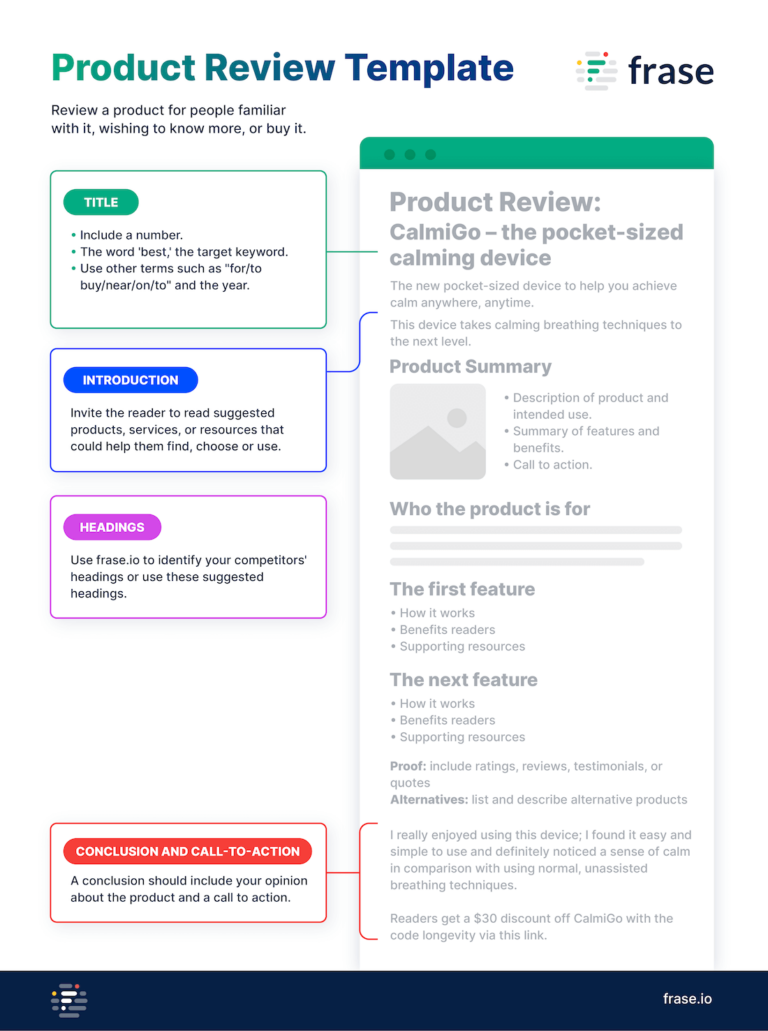 Product Review Template

frase

Review a product for people familiar with it, wishing to know more, or buy it.

TITLE

• Include a number.
• The word 'best,' the target keyword.
• Use other terms such as "for/to buy/near/on/to" and the year.

INTRODUCTION

Invite the reader to read suggested products, services, or resources that could help them find, choose or use.

HEADINGS

Use frase.io to identify your competitors' headings or use these suggested headings.

CONCLUSION AND CALL-TO-ACTION

A conclusion should include your opinion about the product and a call to action.

Product Review:
CalmiGo – the pocket-sized calming device

The new pocket-sized device to help you achieve calm anywhere, anytime.

This device takes calming breathing techniques to the next level.

Product Summary

• Description of product and intended use.
• Summary of features and benefits.
• Call to action.

Who the product is for

The first feature

• How it works
• Benefits readers
• Supporting resources

The next feature

• How it works
• Benefits readers
• Supporting resources

Proof: include ratings, reviews, testimonials, or quotes
Alternatives: list and describe alternative products

I really enjoyed using this device; I found it easy and simple to use and definitely noticed a sense of calm in comparison with using normal, unassisted breathing techniques.

Readers get a $30 discount off CalmiGo with the code longevity via this link.

frase.io